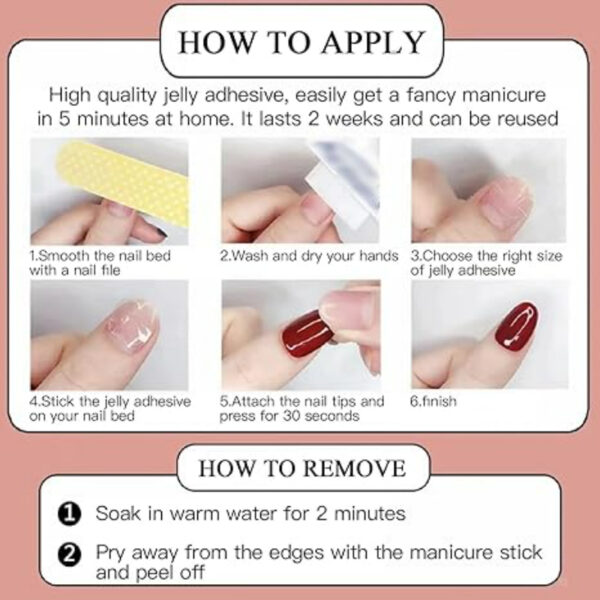 HOW TO APPLY

High quality jelly adhesive, easily get a fancy manicure in 5 minutes at home. It lasts 2 weeks and can be reused

1.Smooth the nail bed with a nail file

2.Wash and dry your hands

3.Choose the right size of jelly adhesive

4.Stick the jelly adhesive on your nail bed

5.Attach the nail tips and press for 30 seconds

6.finish

HOW TO REMOVE

❶ Soak in warm water for 2 minutes

❷ Pry away from the edges with the manicure stick and peel off